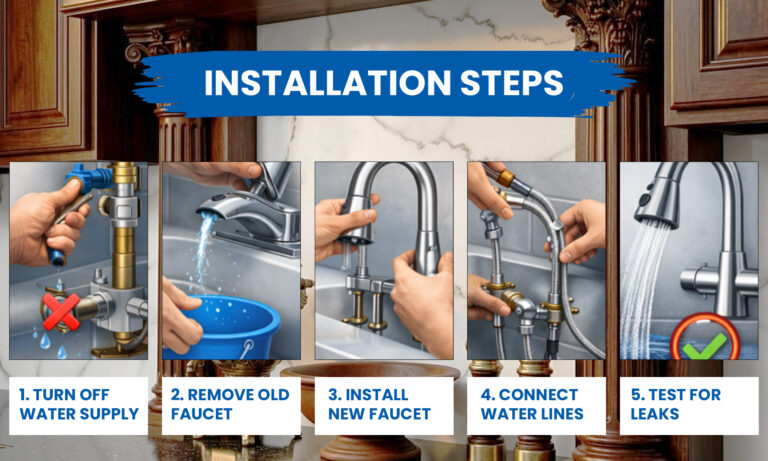 INSTALLATION STEPS

1. TURN OFF WATER SUPPLY

2. REMOVE OLD FAUCET

3. INSTALL NEW FAUCET

4. CONNECT WATER LINES

5. TEST FOR LEAKS